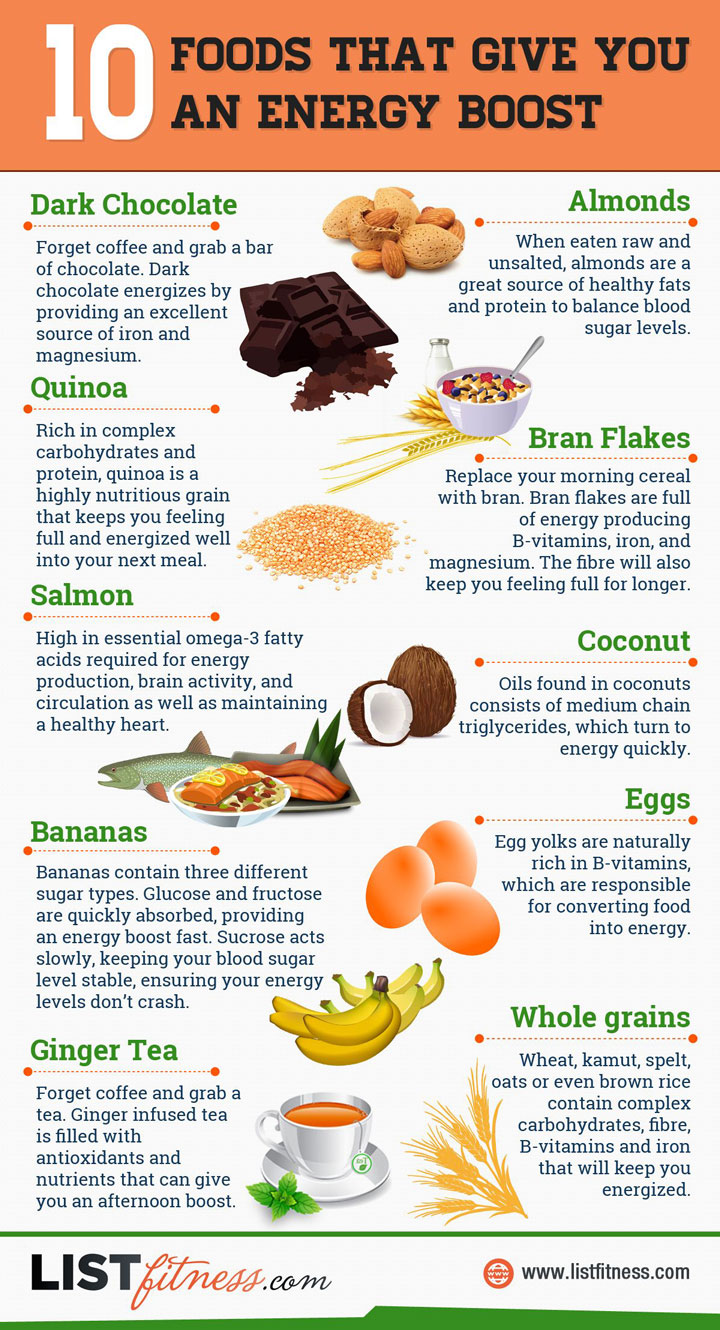 10 FOODS THAT GIVE YOU AN ENERGY BOOST

Dark Chocolate

Forget coffee and grab a bar of chocolate. Dark chocolate energizes by providing an excellent source of iron and magnesium.

Quinoa

Rich in complex carbohydrates and protein, quinoa is a highly nutritious grain that keeps you feeling full and energized well into your next meal.

Salmon

High in essential omega-3 fatty acids required for energy production, brain activity, and circulation as well as maintaining a healthy heart.

Bananas

Bananas contain three different sugar types. Glucose and fructose are quickly absorbed, providing an energy boost fast. Sucrose acts slowly, keeping your blood sugar level stable, ensuring your energy levels don't crash.

Ginger Tea

Forget coffee and grab a tea. Ginger infused tea is filled with antioxidants and nutrients that can give you an afternoon boost.

Almonds

When eaten raw and unsalted, almonds are a great source of healthy fats and protein to balance blood sugar levels.

Bran Flakes

Replace your morning cereal with bran. Bran flakes are full of energy producing B-vitamins, iron, and magnesium. The fibre will also keep you feeling full for longer.

Coconut

Oils found in coconuts consists of medium chain triglycerides, which turn to energy quickly.

Eggs

Egg yolks are naturally rich in B-vitamins, which are responsible for converting food into energy.

Whole grains

Wheat, kamut, spelt, oats or even brown rice contain complex carbohydrates, fibre, B-vitamins and iron that will keep you energized.

LIST fitness.com

www

www.listfitness.com